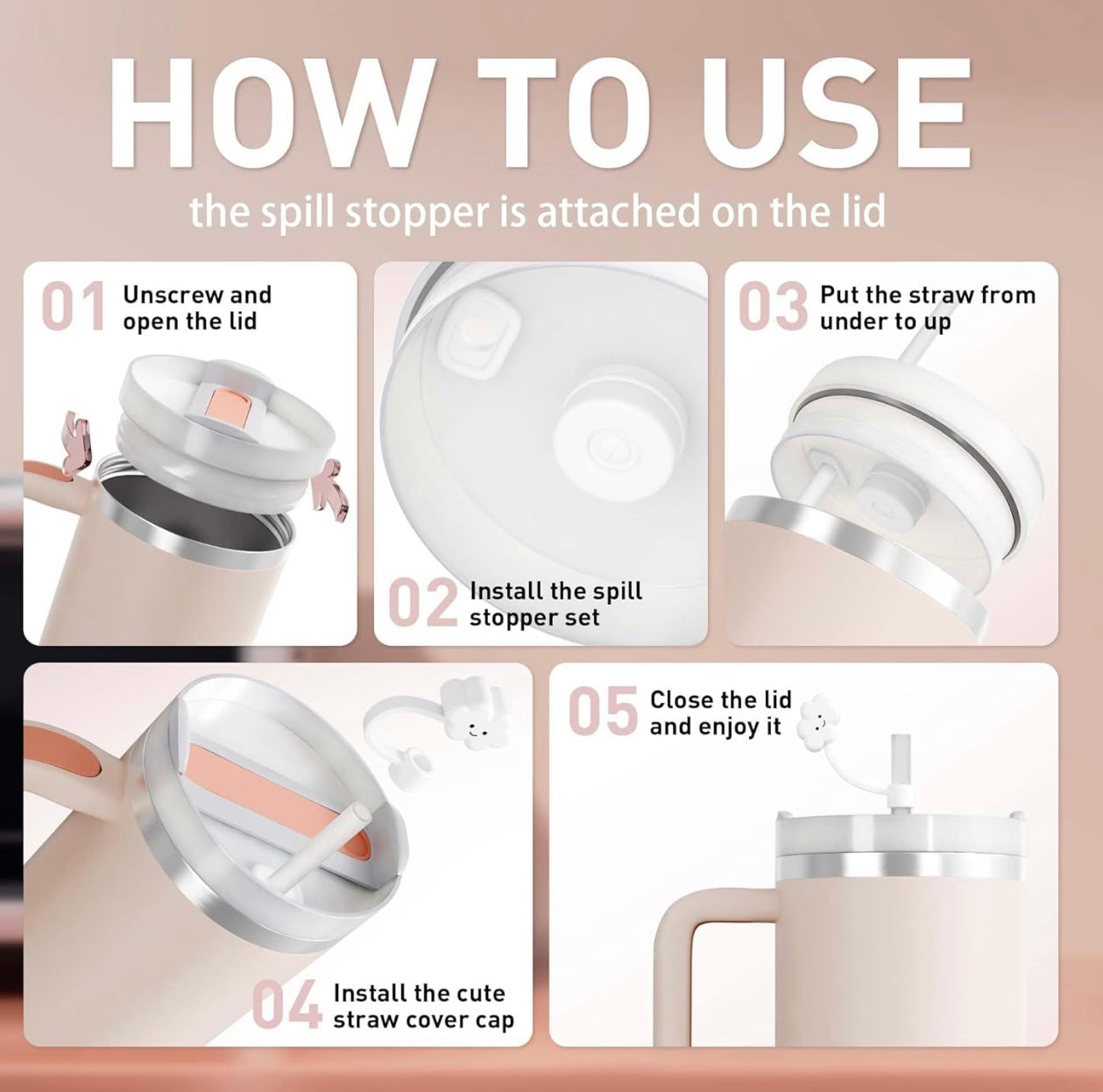 HOW TO USE

the spill stopper is attached on the lid

01 Unscrew and open the lid

02 Install the spill stopper set

03 Put the straw from under to up

04 Install the cute straw cover cap

05 Close the lid and enjoy it